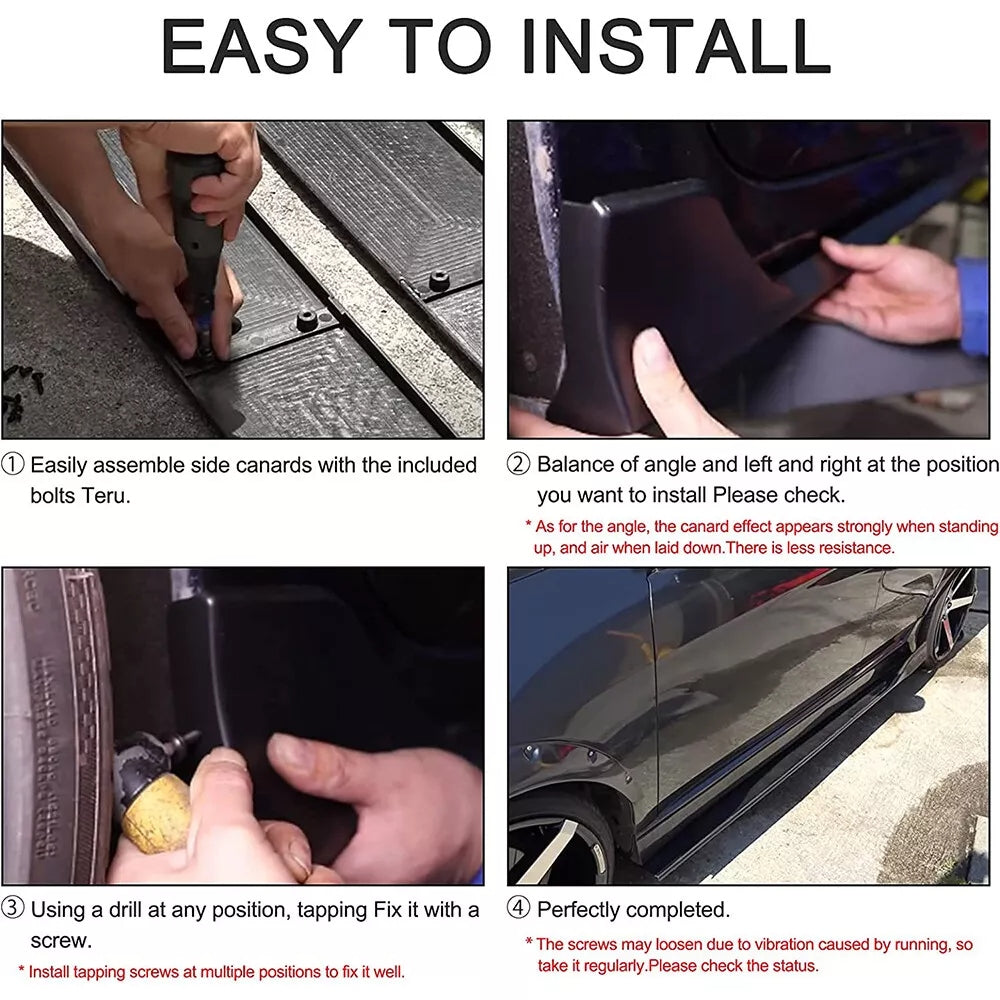 EASY TO INSTALL

① Easily assemble side canards with the included bolts Teru.

② Balance of angle and left and right at the position you want to install Please check.

* As for the angle, the canard effect appears strongly when standing up, and air when laid down.There is less resistance.

③ Using a drill at any position, tapping Fix it with a screw.

* Install tapping screws at multiple positions to fix it well.

④ Perfectly completed.

* The screws may loosen due to vibration caused by running, so take it regularly.Please check the status.