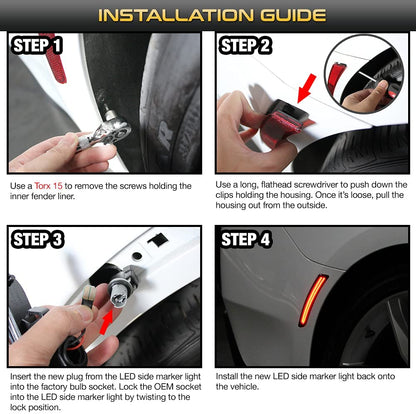 INSTALLATION GUIDE

STEP 1

Use a Torx 15 to remove the screws holding the inner fender liner.

STEP 2

Use a long, flathead screwdriver to push down the clips holding the housing. Once it's loose, pull the housing out from the outside.

STEP 3

Insert the new plug from the LED side marker light into the factory bulb socket. Lock the OEM socket into the LED side marker light by twisting to the lock position.

STEP 4

Install the new LED side marker light back onto the vehicle.