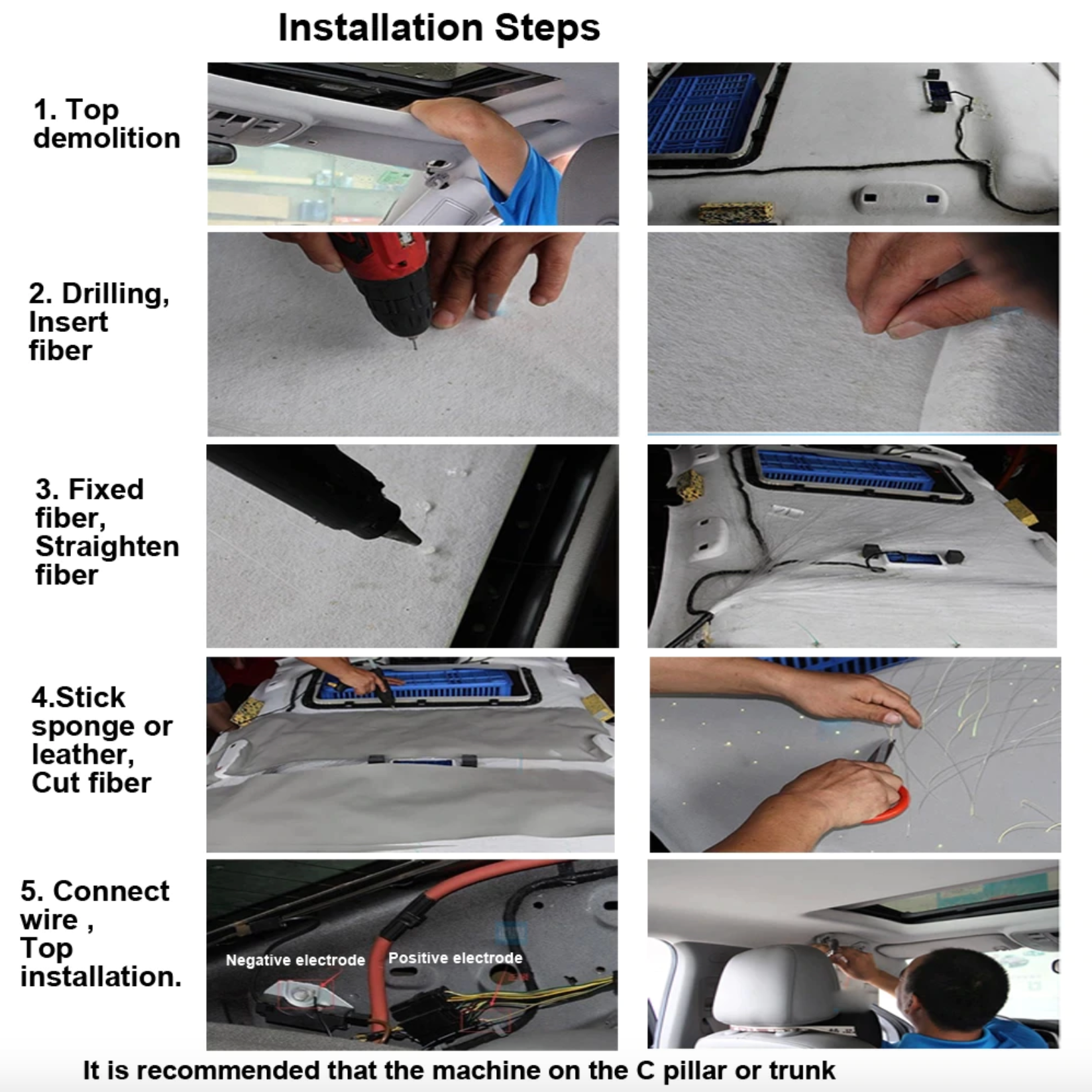 Installation Steps

1. Top demolition

2. Drilling, Insert fiber

3. Fixed fiber, Straighten fiber

4.Stick sponge or leather, Cut fiber

5. Connect wire , Top installation.

Negative electrode

Positive electrode

It is recommended that the machine on the C pillar or trunk