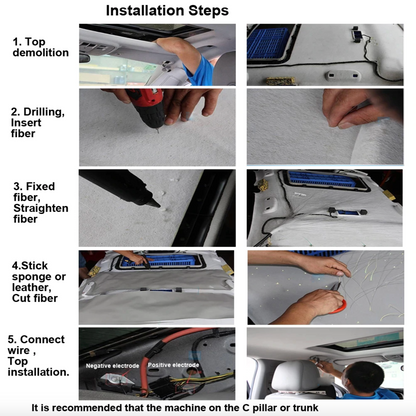 Installation Steps

1. Top demolition

2. Drilling, Insert fiber

3. Fixed fiber, Straighten fiber

4.Stick sponge or leather, Cut fiber

5. Connect wire , Top installation.

Negative electrode

Positive electrode

It is recommended that the machine on the C pillar or trunk