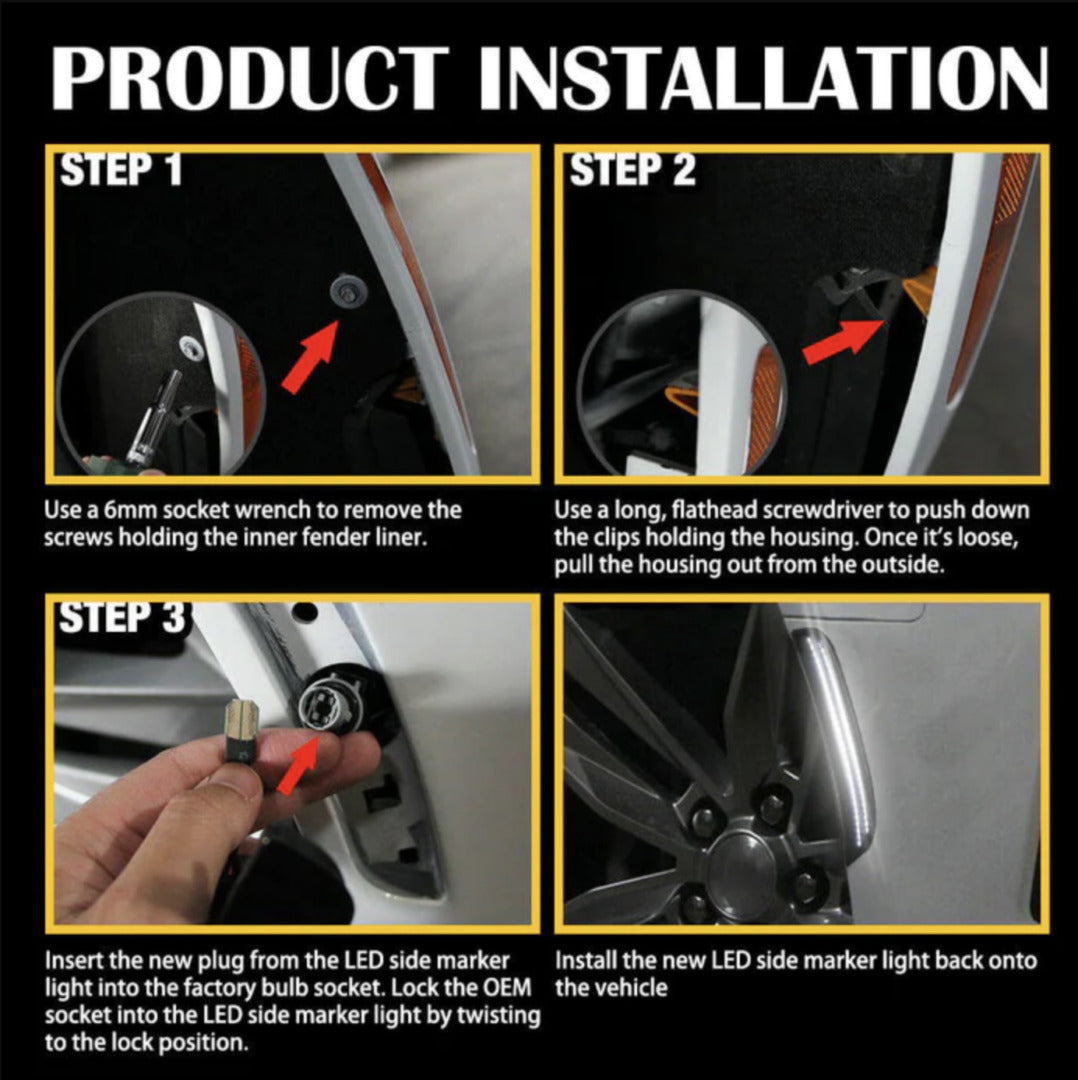 PRODUCT INSTALLATION

STEP 1

Use a 6mm socket wrench to remove the screws holding the inner fender liner.

STEP 2

Use a long, flathead screwdriver to push down the clips holding the housing. Once it's loose, pull the housing out from the outside.

STEP 3

Insert the new plug from the LED side marker light into the factory bulb socket. Lock the OEM socket into the LED side marker light by twisting to the lock position.

Install the new LED side marker light back onto the vehicle