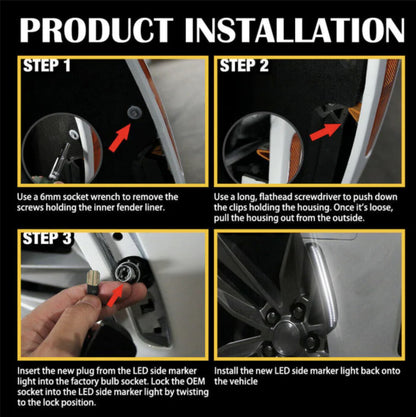 PRODUCT INSTALLATION

STEP 1

Use a 6mm socket wrench to remove the screws holding the inner fender liner.

STEP 2

Use a long, flathead screwdriver to push down the clips holding the housing. Once it's loose, pull the housing out from the outside.

STEP 3

Insert the new plug from the LED side marker light into the factory bulb socket. Lock the OEM socket into the LED side marker light by twisting to the lock position.

Install the new LED side marker light back onto the vehicle